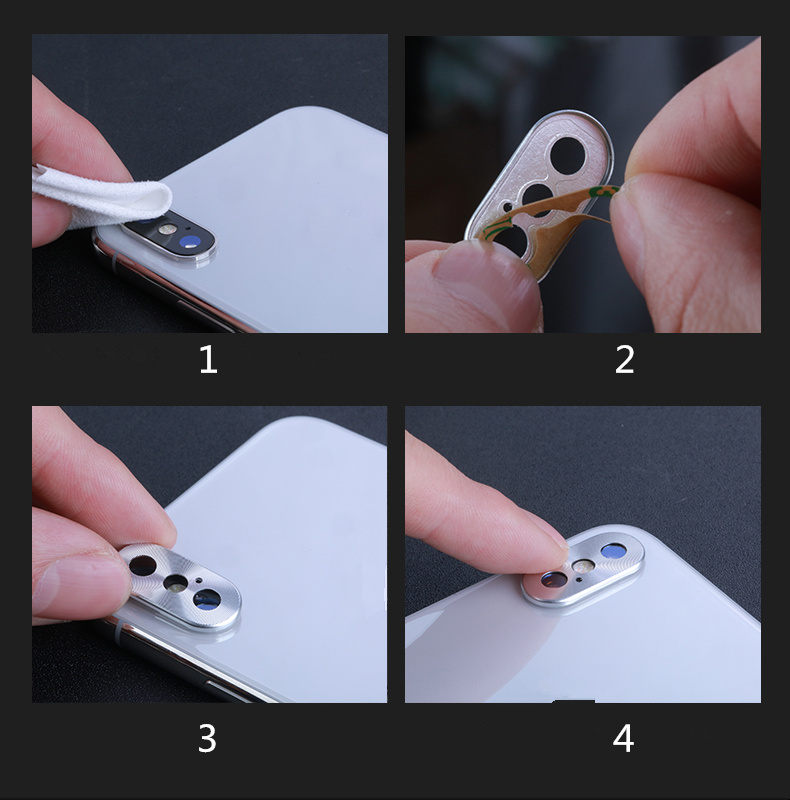 1

2

3

4